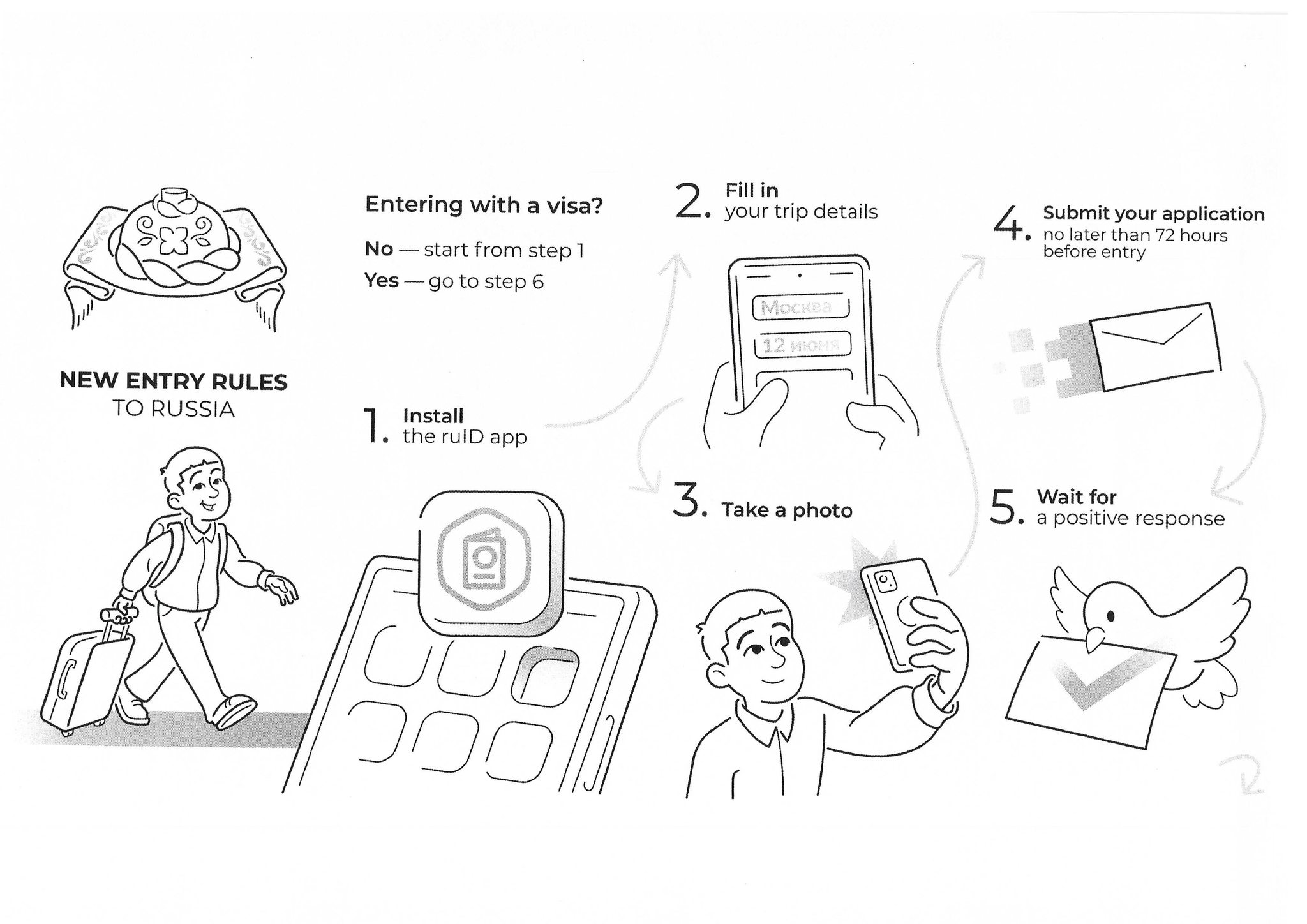 NEW ENTRY RULES
TO RUSSIA

Entering with a visa?

No — start from step 1

Yes — go to step 6

1. Install the ruID app

2. Fill in your trip details

Москва

12 июня

3. Take a photo

4. Submit your application no later than 72 hours before entry

5. Wait for a positive response